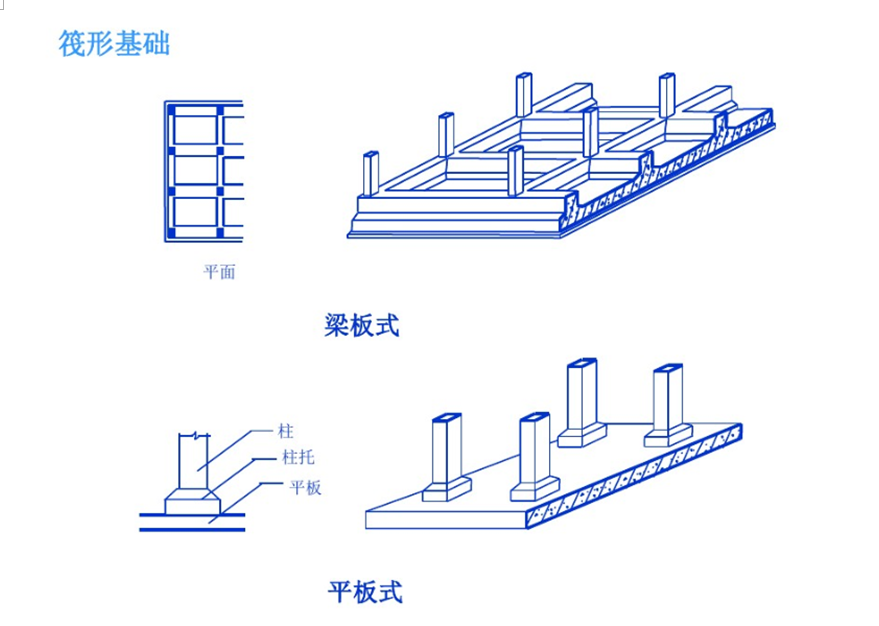 筏形基础

平面

梁板式

柱

柱托

平板

平板式