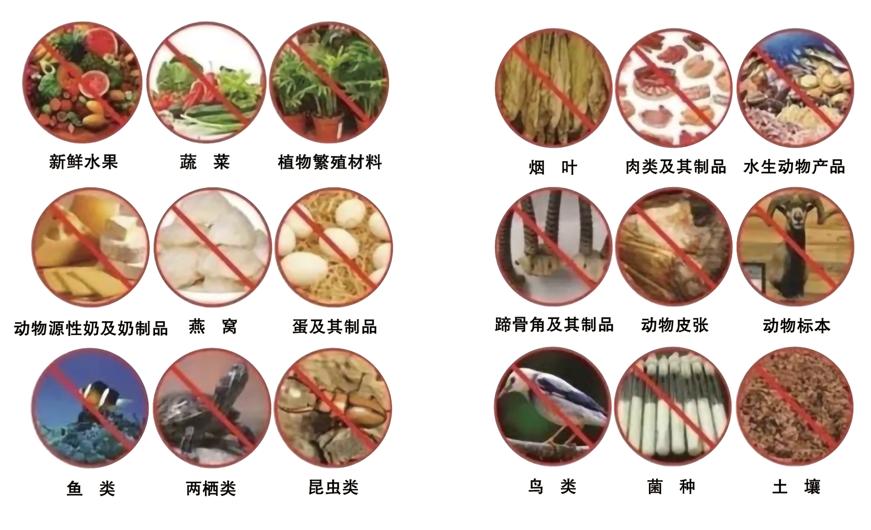 新鲜水果 蔬 菜 植物繁殖材料

动物源性奶及奶制品 燕 窝 蛋及其制品

鱼 类 两栖类 昆虫类

烟 叶 肉类及其制品 水生动物产品

蹄骨角及其制品 动物皮张 动物标本

鸟 类 菌 种 土 壤