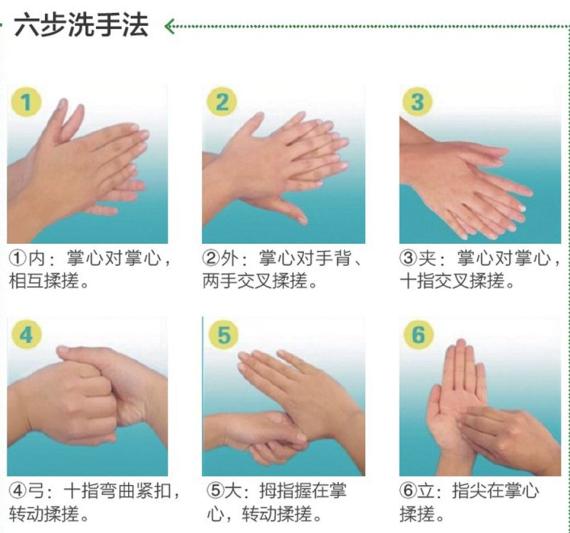 六步洗手法

1

①内：掌心对掌心，相互揉搓。

2

②外：掌心对手背、两手交叉揉搓。

3

③夹：掌心对掌心，十指交叉揉搓。

4

④弓：十指弯曲紧扣，转动揉搓。

5

⑤大：拇指握在掌心，转动揉搓。

6

⑥立：指尖在掌心揉搓。