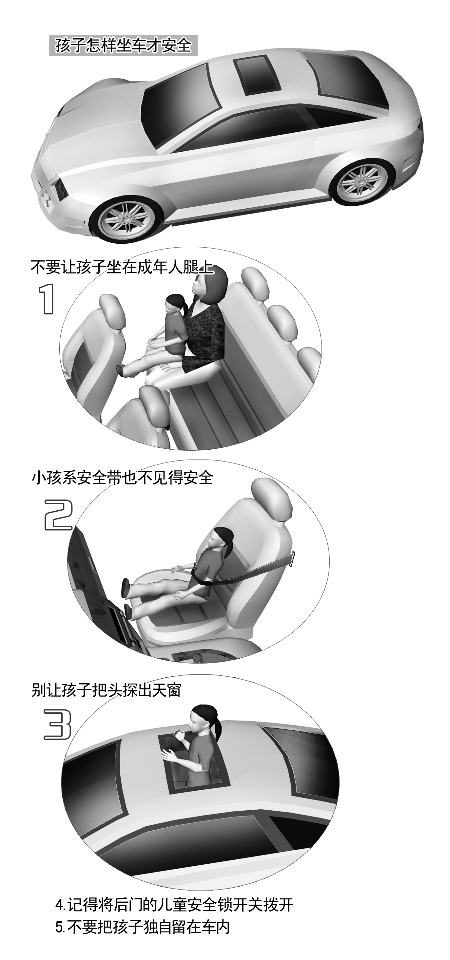 孩子怎样坐车才安全

不要让孩子坐在成年人腿上

1

小孩系安全带也不见得安全

2

别让孩子把头探出天窗

3

4.记得将后门的儿童安全锁开关拨开

5.不要把孩子独自留在车内