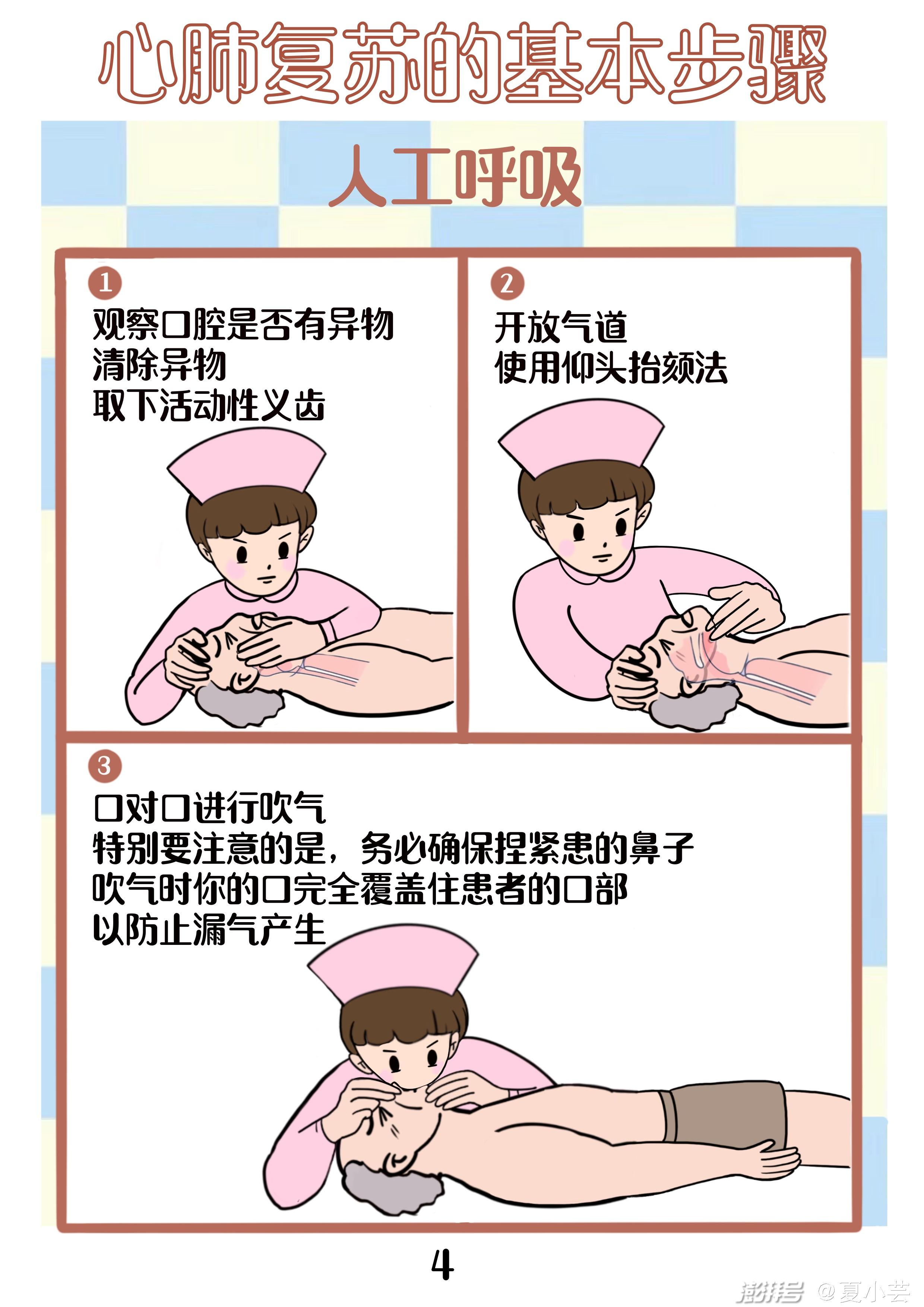 心肺复苏的基本步骤

人工呼吸

1
观察口腔是否有异物
清除异物
取下活动性义齿

2
开放气道
使用仰头抬颏法

3
口对口进行吹气
特别要注意的是，务必确保捏紧患的鼻子
吹气时你的口完全覆盖住患者的口部
以防止漏气产生

4

澎湃号 @夏小芸