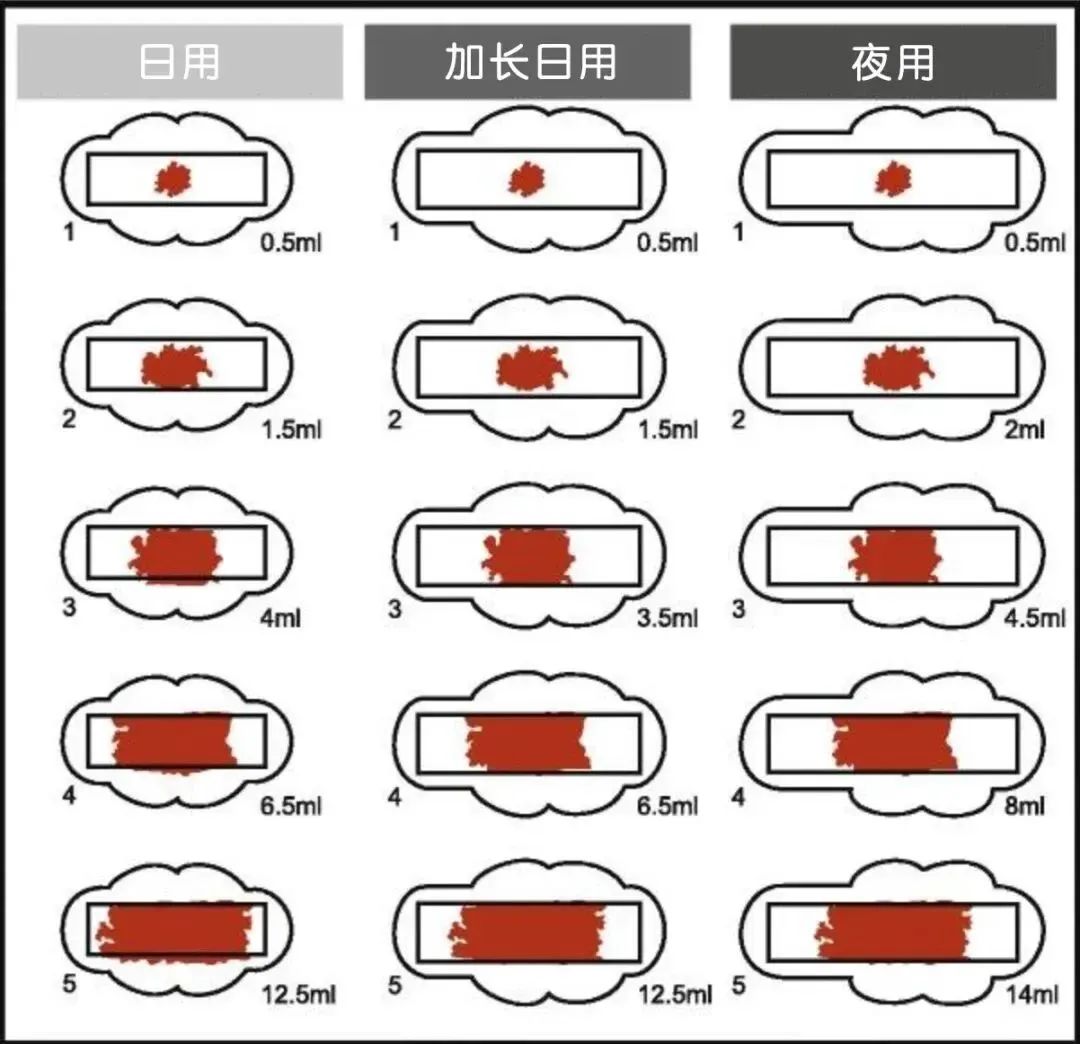 日用

1 0.5ml

2 1.5ml

3 4ml

4 6.5ml

5 12.5ml

加长日用

1 0.5ml

2 1.5ml

3 3.5ml

4 6.5ml

5 12.5ml

夜用

1 0.5ml

2 2ml

3 4.5ml

4 8ml

5 14ml